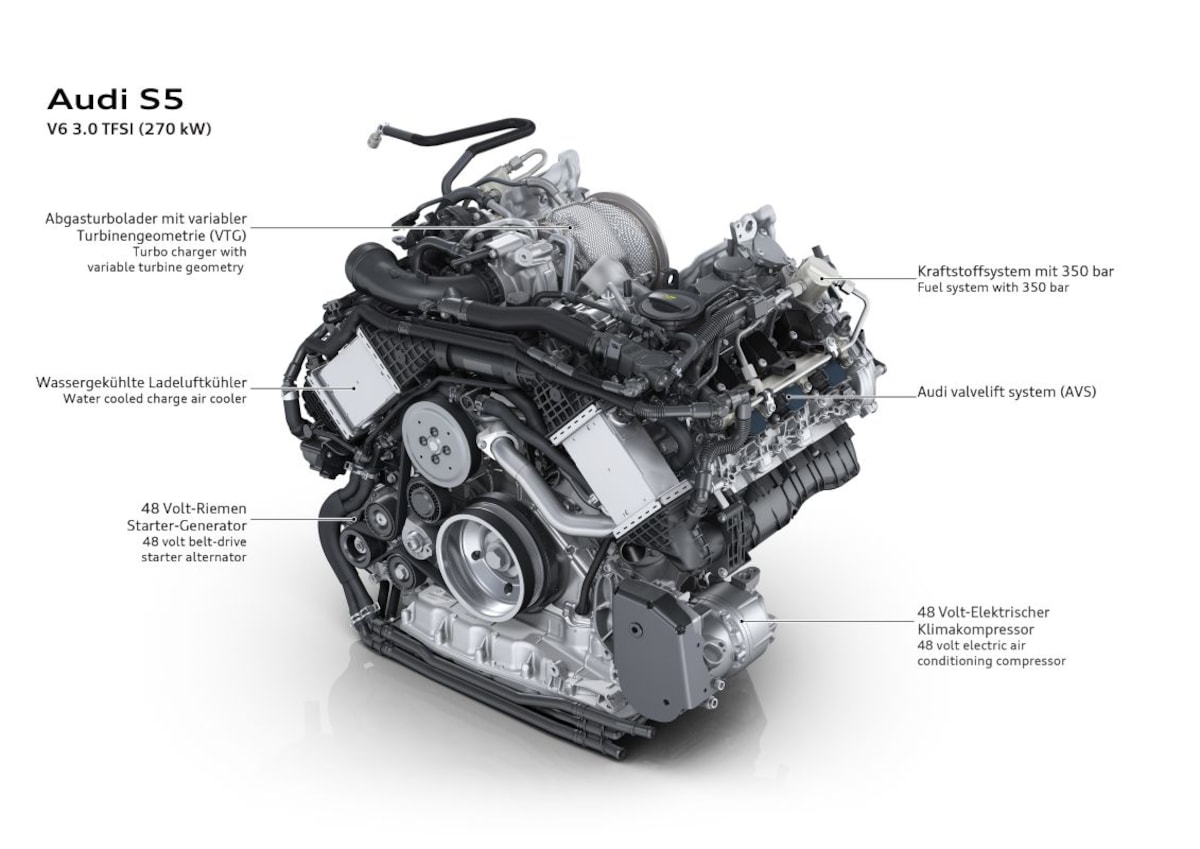 Audi S5
V6 3.0 TFSI (270 kW)

Abgasturbolader mit variabler Turbinengeometrie (VTG)
Turbo charger with variable turbine geometry

Wassergekühlte Ladeluftkühler
Water cooled charge air cooler

48 Volt-Riemen Starter-Generator
48 volt belt-drive starter alternator

Kraftstoffsystem mit 350 bar
Fuel system with 350 bar

Audi valvelift system (AVS)

48 Volt-Elektrischer Klimakompressor
48 volt electric air conditioning compressor